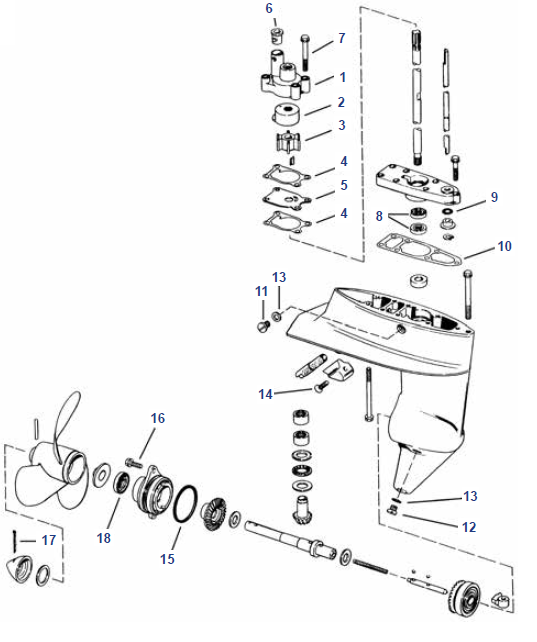 6
7
1
2
3
4
5
4
9
8
10
13
11
14
16
13
12
17
18
15