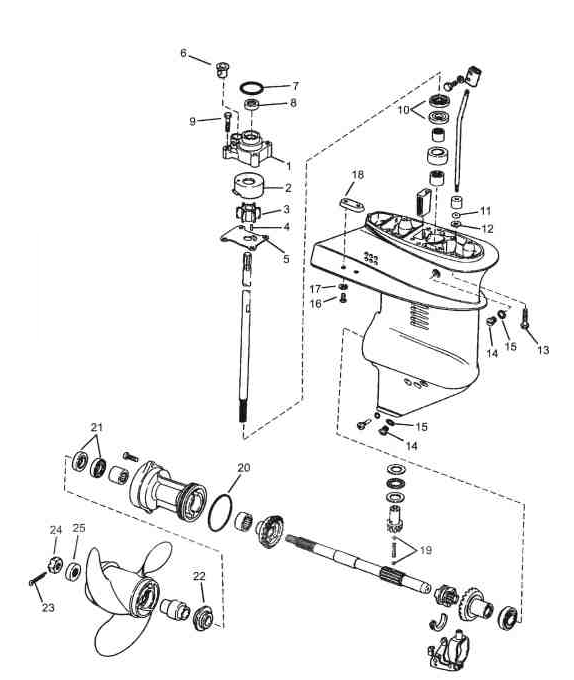 6
7
8
9
1
2
3
4
5
10
18
11
12
17
16
14
15
13
15
14
21
20
19
24
25
22
23